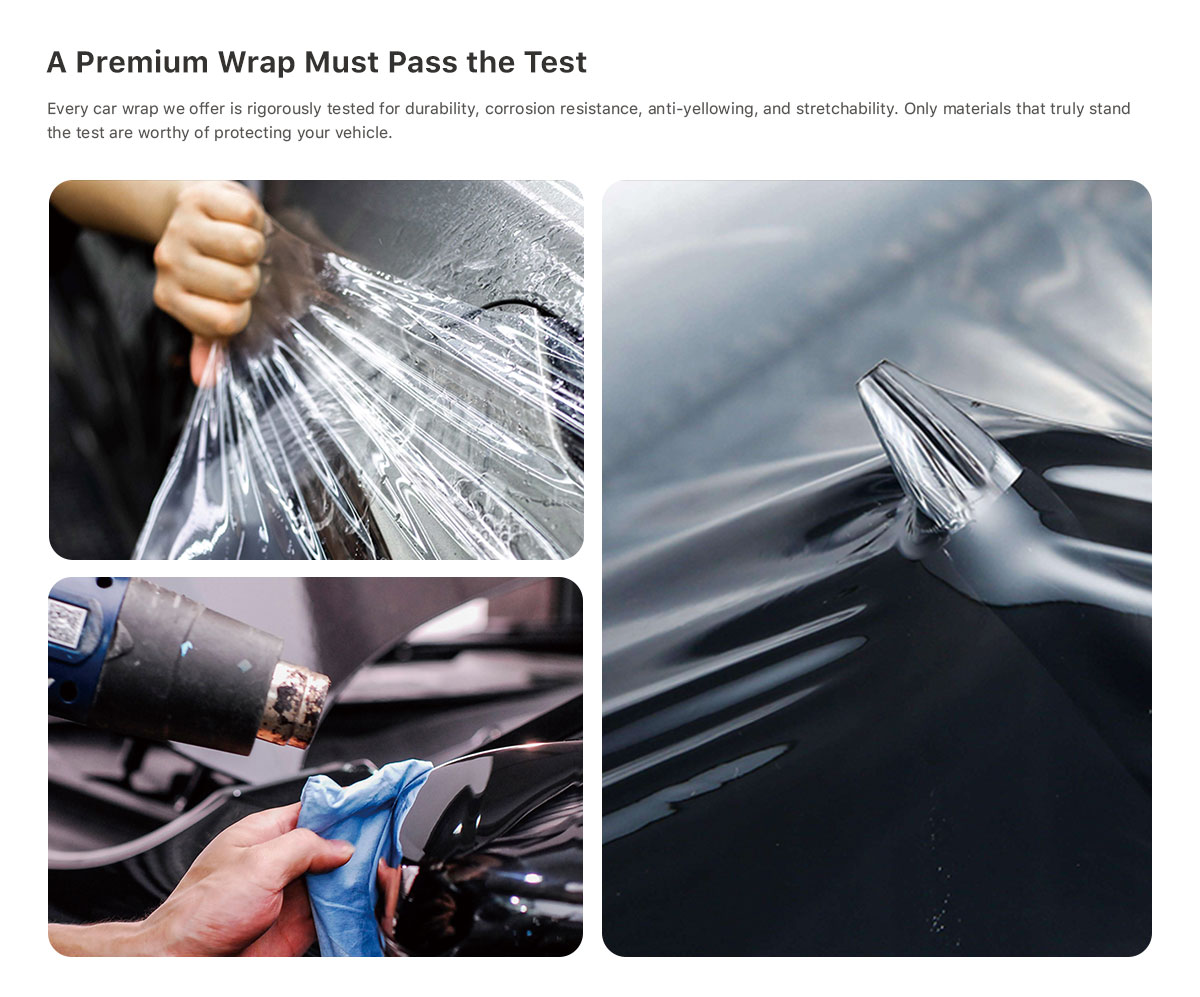 A Premium Wrap Must Pass the Test

Every car wrap we offer is rigorously tested for durability, corrosion resistance, anti-yellowing, and stretchability. Only materials that truly stand the test are worthy of protecting your vehicle.